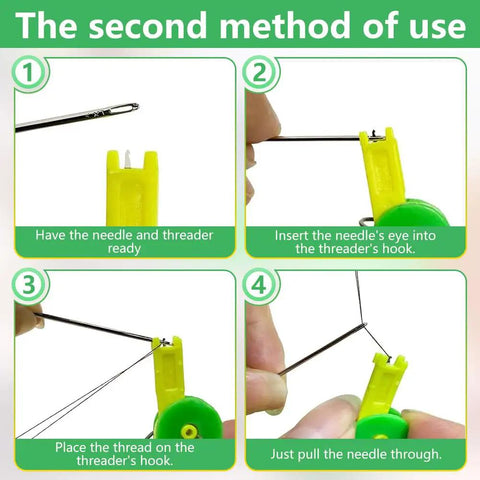 The second method of use

1
Have the needle and threader ready

2
Insert the needle's eye into the threader's hook.

3
Place the thread on the threader's hook.

4
Just pull the needle through.