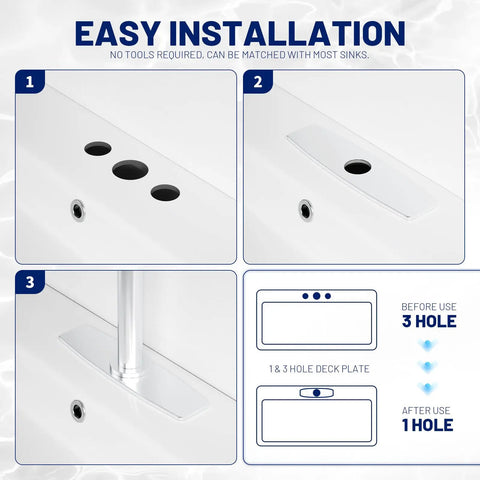 EASY INSTALLATION
NO TOOLS REQUIRED, CAN BE MATCHED WITH MOST SINKS.

1

2

3

BEFORE USE
3 HOLE

1 & 3 HOLE DECK PLATE

AFTER USE
1 HOLE