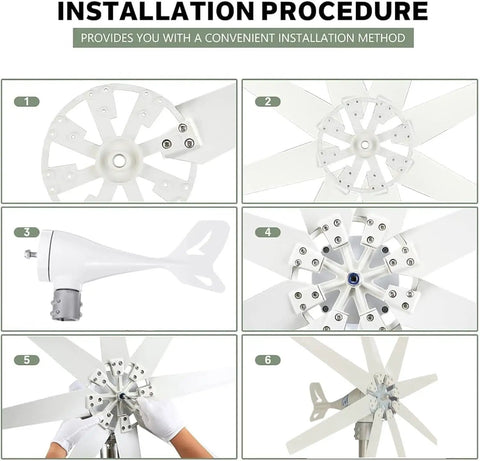 INSTALLATION PROCEDURE

PROVIDES YOU WITH A CONVENIENT INSTALLATION METHOD

1

2

3

4

5

6