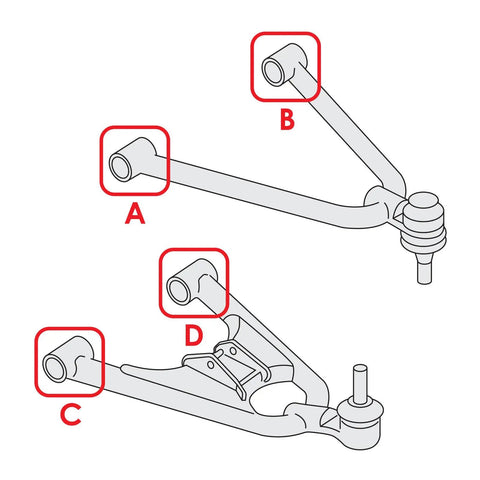 B

A

D

C