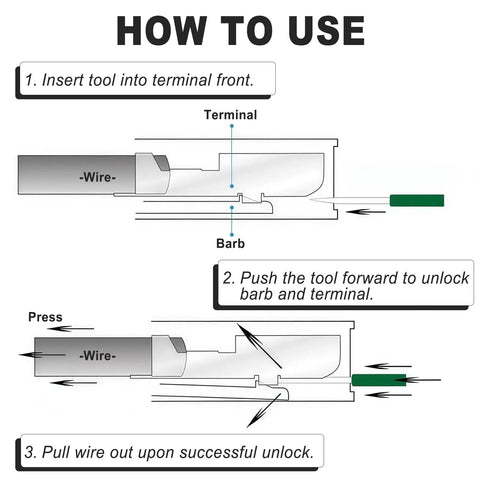 HOW TO USE

1. Insert tool into terminal front.

Terminal

-Wire-

Barb

2. Push the tool forward to unlock barb and terminal.

Press

-Wire-

3. Pull wire out upon successful unlock.