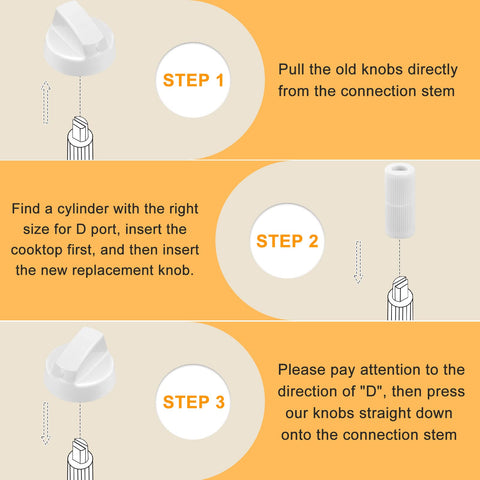 STEP 1

Pull the old knobs directly from the connection stem

Find a cylinder with the right size for D port, insert the cooktop first, and then insert the new replacement knob.

STEP 2

STEP 3

Please pay attention to the direction of "D", then press our knobs straight down onto the connection stem