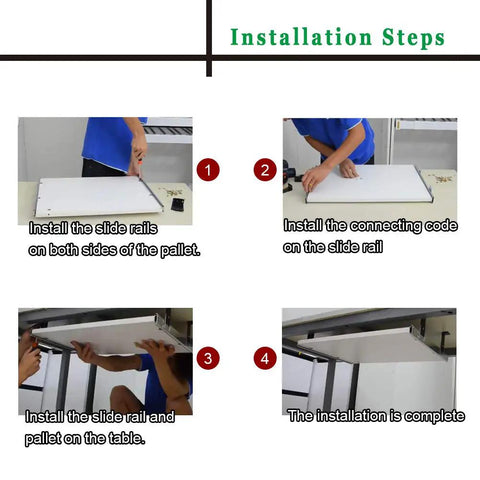 Installation Steps

1

Install the slide rails on both sides of the pallet.

2

Install the connecting code on the slide rail

3

Install the slide rail and pallet on the table.

4

The installation is complete