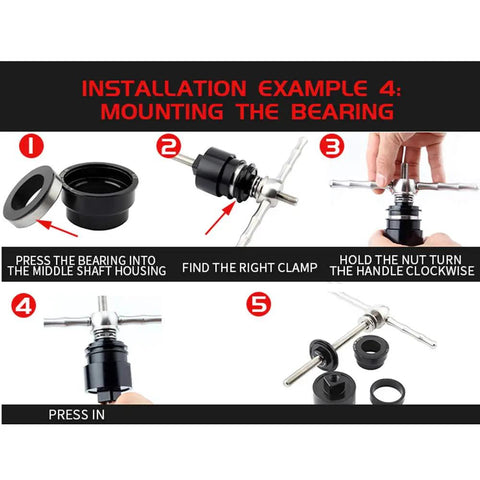 INSTALLATION EXAMPLE 4: MOUNTING THE BEARING

1

2

3

PRESS THE BEARING INTO THE MIDDLE SHAFT HOUSING

FIND THE RIGHT CLAMP

HOLD THE NUT TURN THE HANDLE CLOCKWISE

4

5

PRESS IN