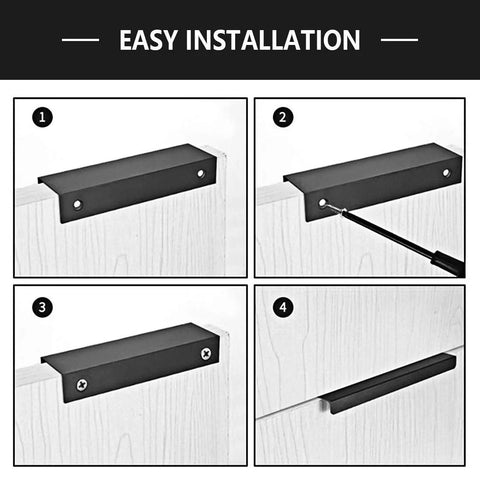 EASY INSTALLATION

1

2

3

4