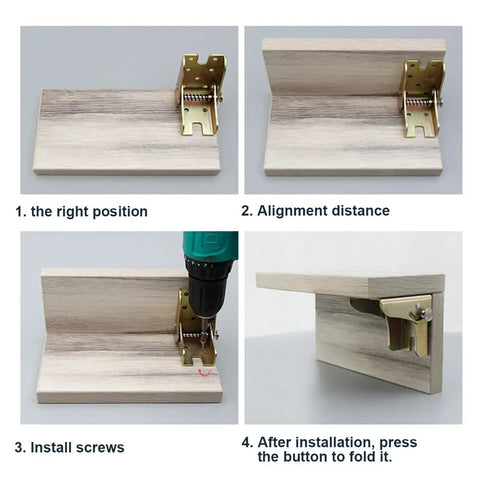 1. the right position

2. Alignment distance

3. Install screws

4. After installation, press the button to fold it.