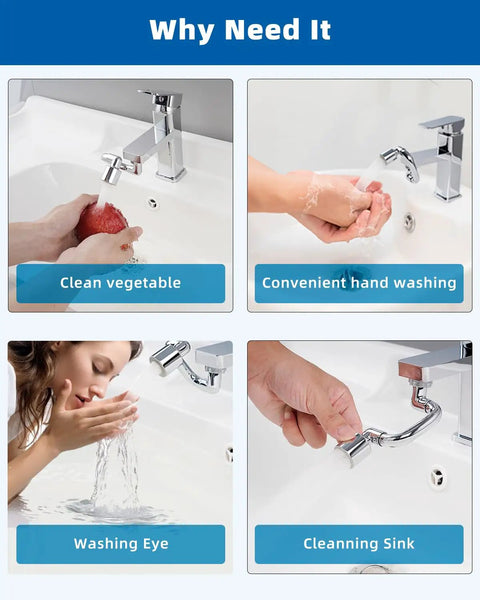 Why Need It

Clean vegetable

Convenient hand washing

Washing Eye

Cleanning Sink