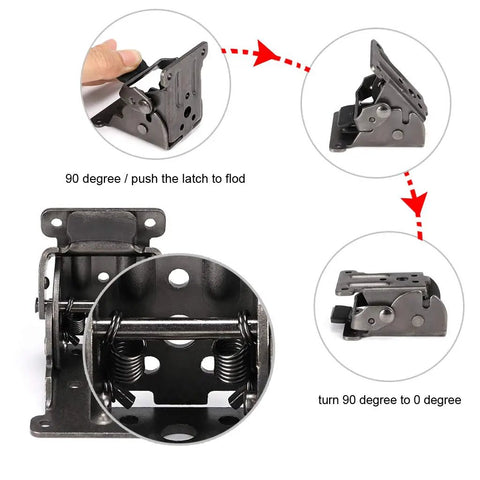 90 degree / push the latch to flod

turn 90 degree to 0 degree