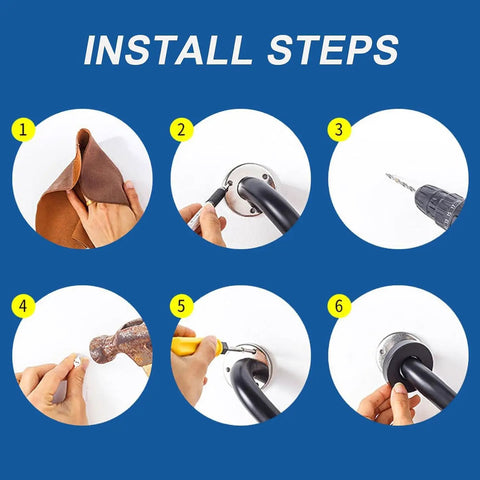 INSTALL STEPS

1

2

3

4

5

6