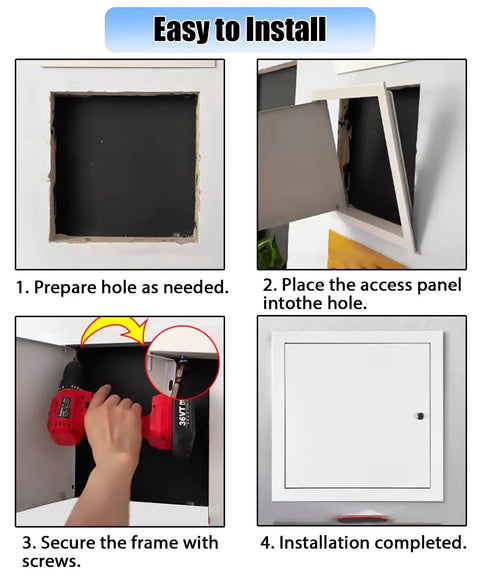 Easy to Install

1. Prepare hole as needed.

2. Place the access panel intothe hole.

36VT

3. Secure the frame with screws.

4. Installation completed.