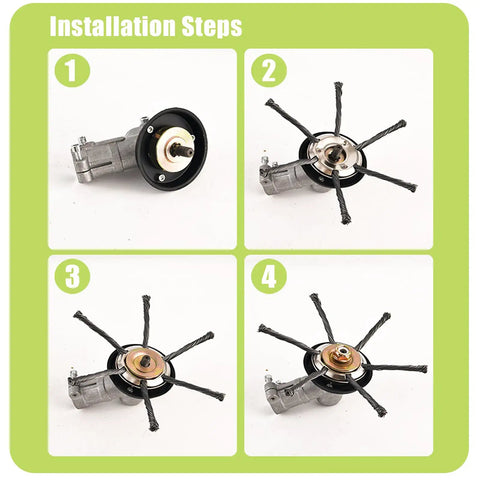 Installation Steps

1

2

3

4