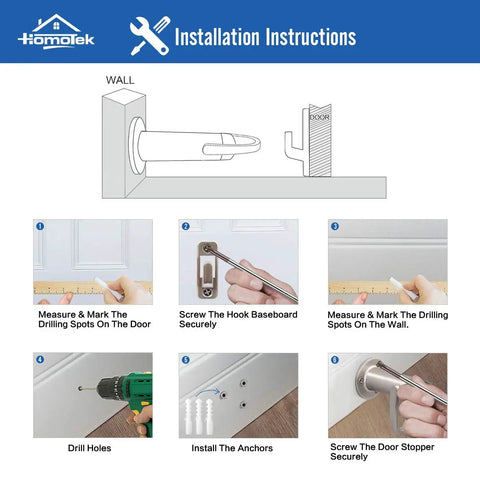 HomoTek

Installation Instructions

WALL

DOOR

1
Measure & Mark The Drilling Spots On The Door

2
Screw The Hook Baseboard Securely

3
Measure & Mark The Drilling Spots On The Wall.

4
Drill Holes

5
Install The Anchors

6
Screw The Door Stopper Securely