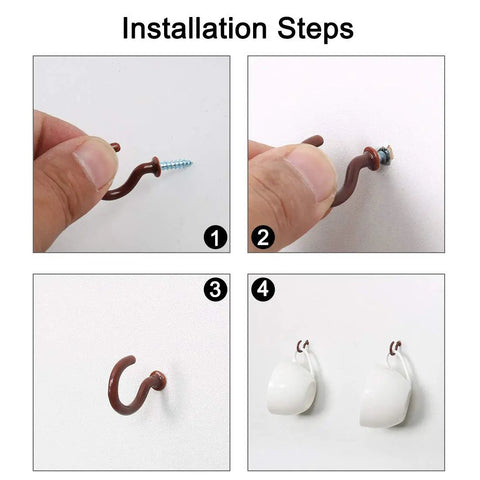 Installation Steps

1

2

3

4