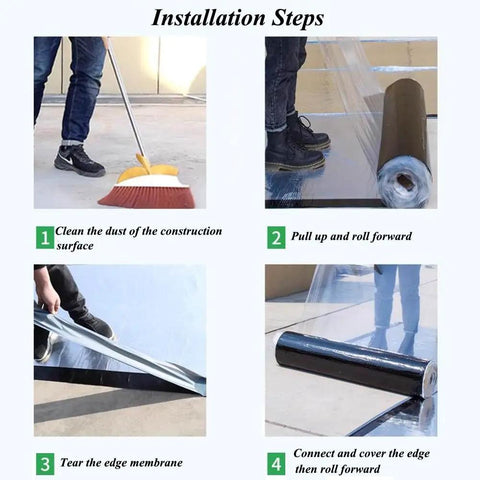 Installation Steps

1 Clean the dust of the construction surface

2 Pull up and roll forward

3 Tear the edge membrane

4 Connect and cover the edge then roll forward