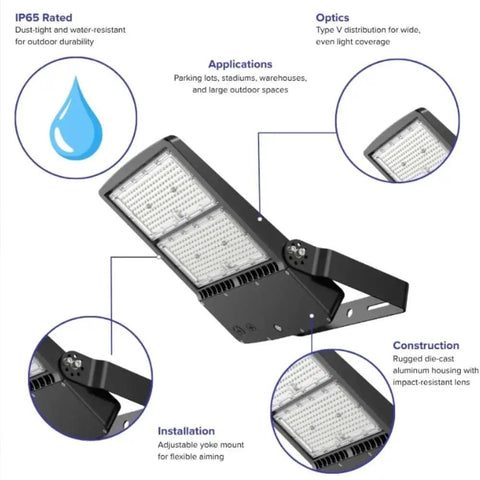 IP65 Rated
Dust-tight and water-resistant for outdoor durability

Optics
Type V distribution for wide, even light coverage

Applications
Parking lots, stadiums, warehouses, and large outdoor spaces

Construction
Rugged die-cast aluminum housing with impact-resistant lens

Installation
Adjustable yoke mount for flexible aiming