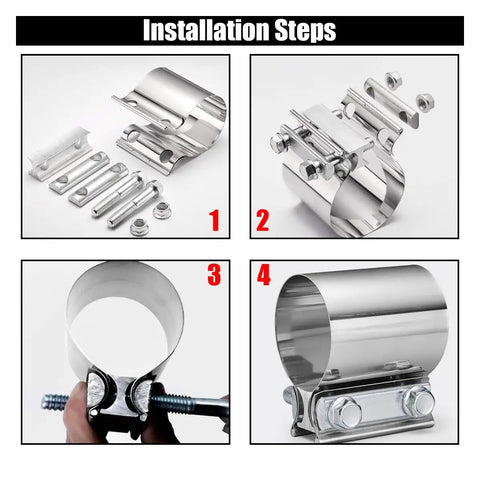 Installation Steps

1

2

3

4