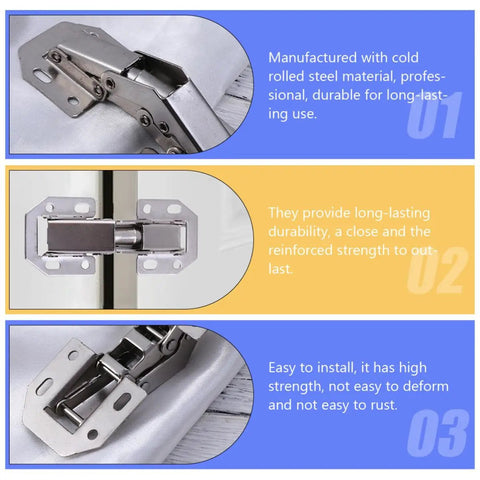 Manufactured with cold rolled steel material, professional, durable for long-lasting use.

01

They provide long-lasting durability, a close and the reinforced strength to outlast.

02

Easy to install, it has high strength, not easy to deform and not easy to rust.

03