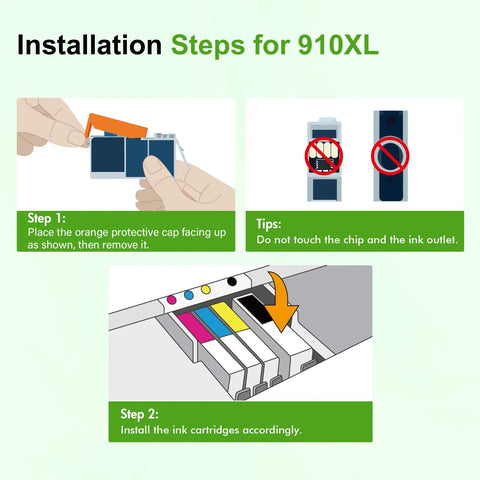 Installation Steps for 910XL

Step 1:
Place the orange protective cap facing up as shown, then remove it.

Tips:
Do not touch the chip and the ink outlet.

Step 2:
Install the ink cartridges accordingly.