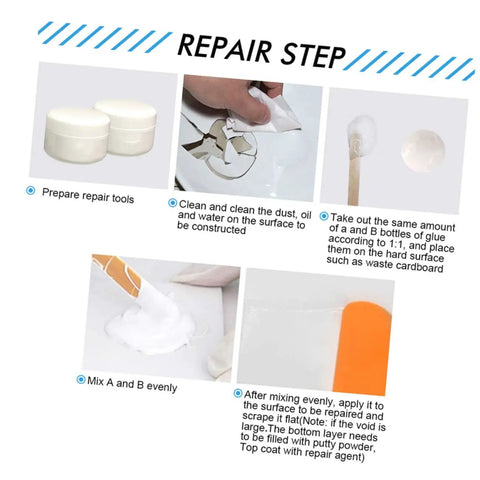 REPAIR STEP

Prepare repair tools

Clean and clean the dust, oil and water on the surface to be constructed

Take out the same amount of a and B bottles of glue according to 1:1, and place them on the hard surface such as waste cardboard

Mix A and B evenly

After mixing evenly, apply it to the surface to be repaired and scrape it flat(Note: if the void is large.The bottom layer needs to be filled with putty powder, Top coat with repair agent)