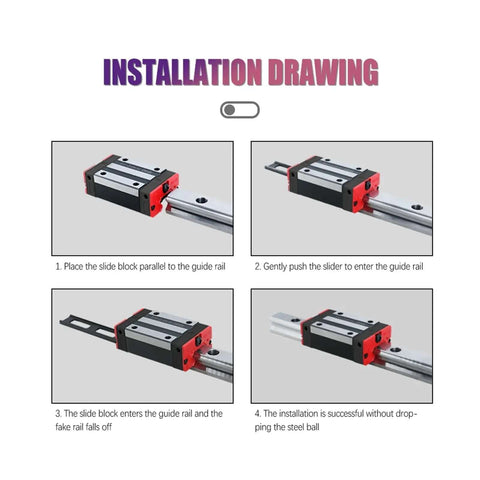 INSTALLATION DRAWING

1. Place the slide block parallel to the guide rail

2. Gently push the slider to enter the guide rail

3. The slide block enters the guide rail and the fake rail falls off

4. The installation is successful without dropping the steel ball