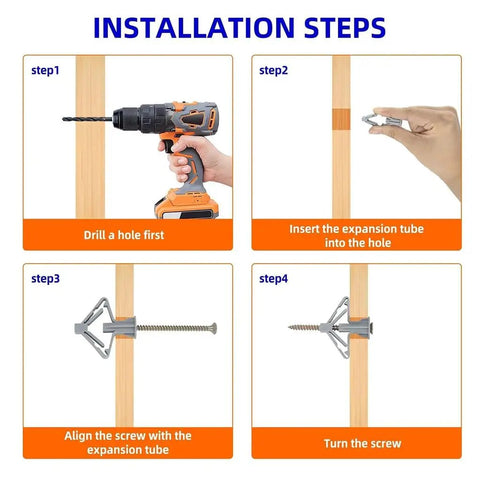 INSTALLATION STEPS

step1

Drill a hole first

step2

Insert the expansion tube into the hole

step3

Align the screw with the expansion tube

step4

Turn the screw