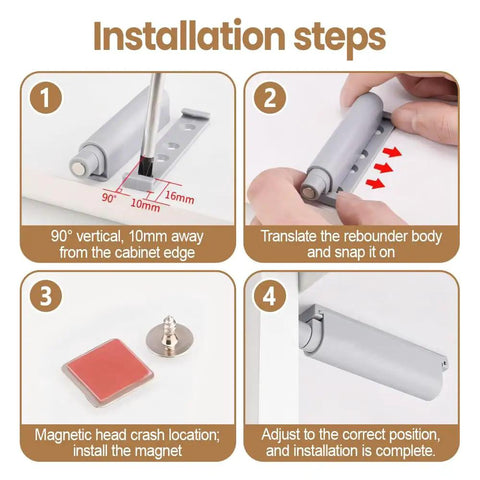 Installation steps

1

90°

10mm

16mm

90° vertical, 10mm away from the cabinet edge

2

Translate the rebounder body and snap it on

3

Magnetic head crash location; install the magnet

4

Adjust to the correct position, and installation is complete.