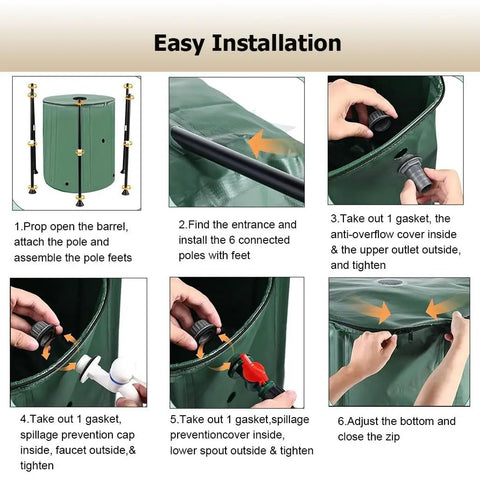 Easy Installation

1.Prop open the barrel, attach the pole and assemble the pole feets

2.Find the entrance and install the 6 connected poles with feet

3.Take out 1 gasket, the anti-overflow cover inside & the upper outlet outside, and tighten

4.Take out 1 gasket, spillage prevention cap inside, faucet outside,& tighten

5.Take out 1 gasket,spillage preventioncover inside, lower spout outside & tighten

6.Adjust the bottom and close the zip