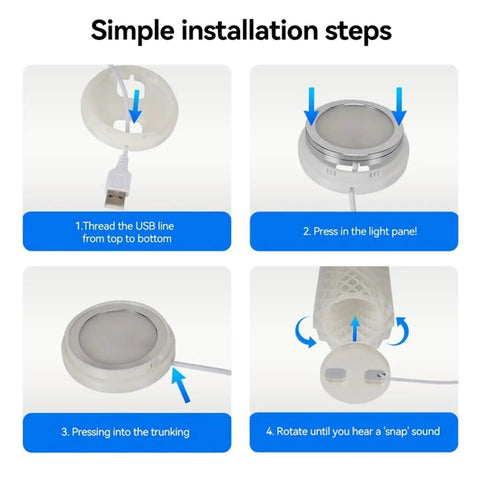 Simple installation steps

1.Thread the USB line from top to bottom

2. Press in the light pane!

3. Pressing into the trunking

4. Rotate until you hear a 'snap' sound