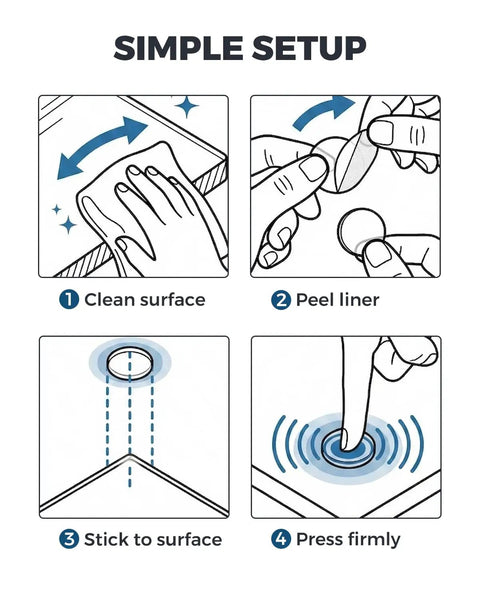 SIMPLE SETUP

1 Clean surface

2 Peel liner

3 Stick to surface

4 Press firmly