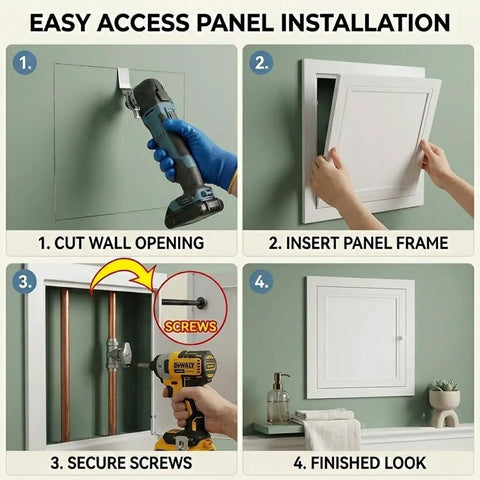 EASY ACCESS PANEL INSTALLATION

1.

1. CUT WALL OPENING

2.

2. INSERT PANEL FRAME

3.

SCREWS

DEWALT

3. SECURE SCREWS

4.

4. FINISHED LOOK