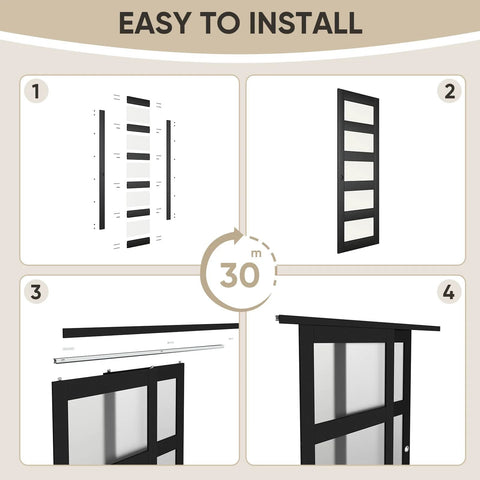 EASY TO INSTALL

1

2

30 m

3

4