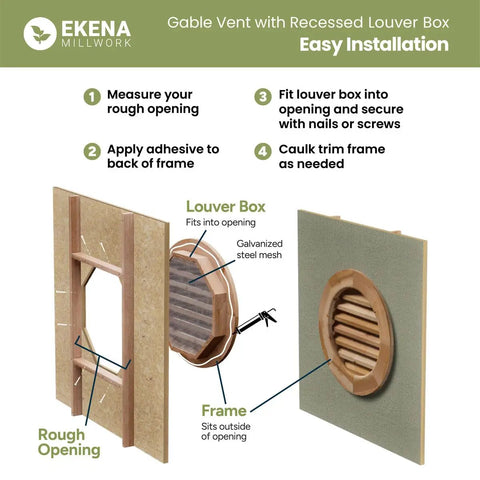 EKENA
MILLWORK

Gable Vent with Recessed Louver Box
Easy Installation

1 Measure your rough opening

2 Apply adhesive to back of frame

3 Fit louver box into opening and secure with nails or screws

4 Caulk trim frame as needed

Louver Box
Fits into opening

Galvanized steel mesh

Frame
Sits outside of opening

Rough Opening