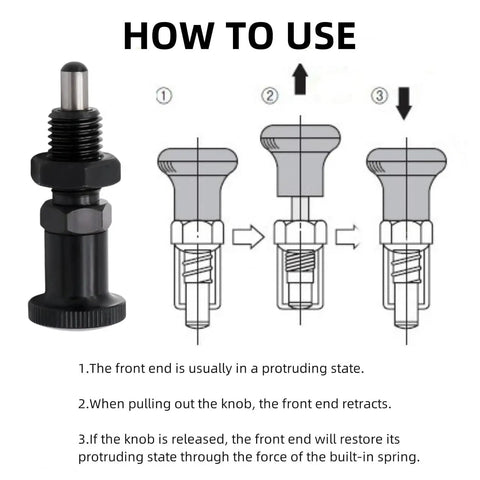 HOW TO USE

①

②

③

1.The front end is usually in a protruding state.

2.When pulling out the knob, the front end retracts.

3.If the knob is released, the front end will restore its protruding state through the force of the built-in spring.