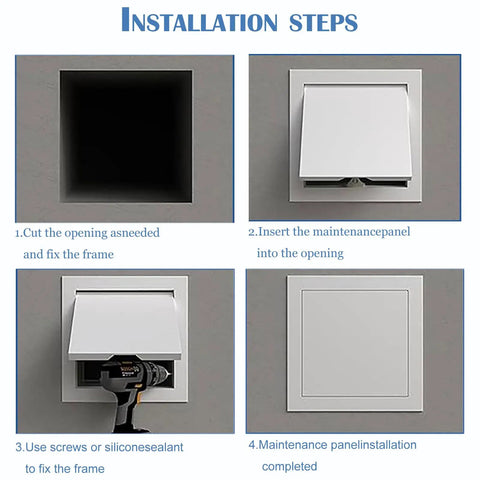 INSTALLATION STEPS

1.Cut the opening asneeded and fix the frame

2.Insert the maintenancepanel into the opening

3.Use screws or siliconesealant to fix the frame

4.Maintenance panelinstallation completed