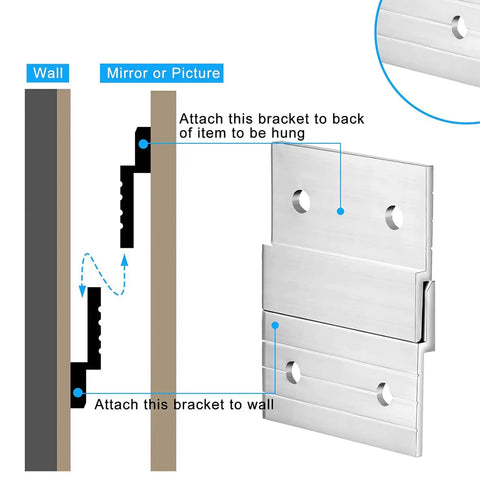 Wall

Mirror or Picture

Attach this bracket to back of item to be hung

Attach this bracket to wall