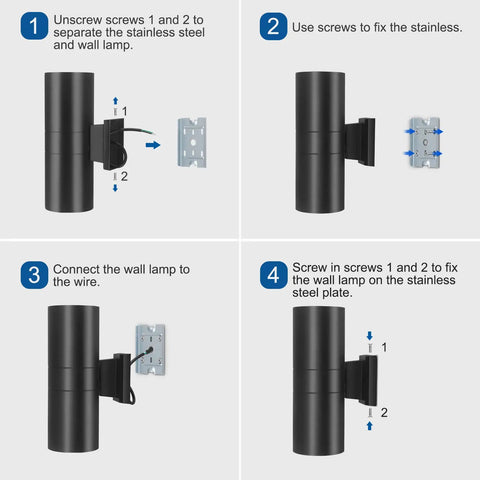 1 Unscrew screws 1 and 2 to separate the stainless steel and wall lamp.

1

2

2 Use screws to fix the stainless.

3 Connect the wall lamp to the wire.

4 Screw in screws 1 and 2 to fix the wall lamp on the stainless steel plate.

1

2