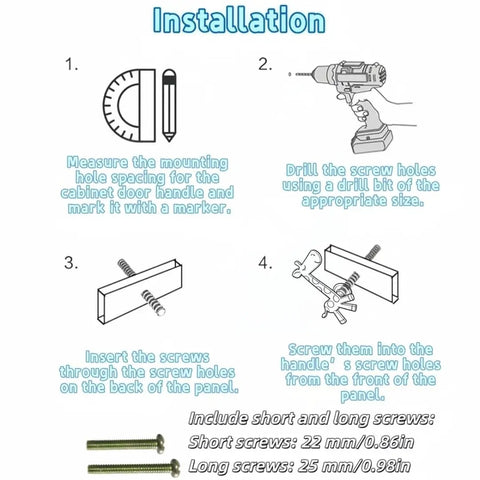 Installation

1.

Measure the mounting hole spacing for the cabinet door handle and mark it with a marker.

2.

Drill the screw holes using a drill bit of the appropriate size.

3.

Insert the screws through the screw holes on the back of the panel.

4.

Screw them into the handle’s screw holes from the front of the panel.

Include short and long screws:

Short screws: 22 mm/0.86in

Long screws: 25 mm/0.98in