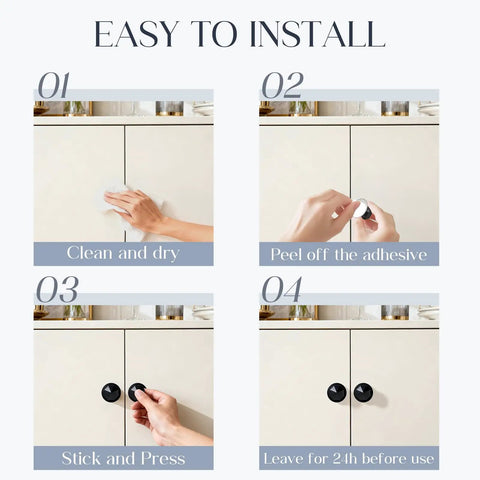 EASY TO INSTALL

01

Clean and dry

02

Peel off the adhesive

03

Stick and Press

04

Leave for 24h before use