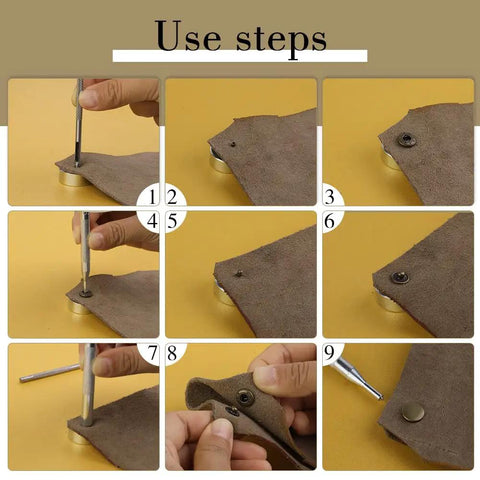 Use steps

1
2
3
4
5
6
7
8
9