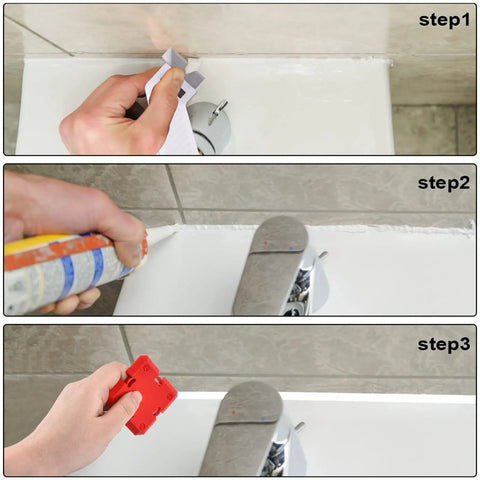 step1

step2

step3