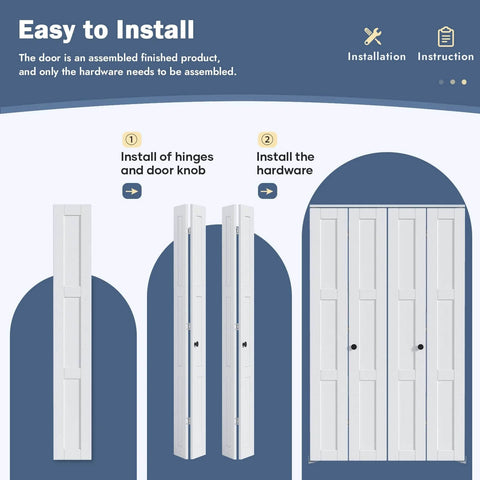 Easy to Install

The door is an assembled finished product, and only the hardware needs to be assembled.

Installation

Instruction

①

Install of hinges and door knob

②

Install the hardware