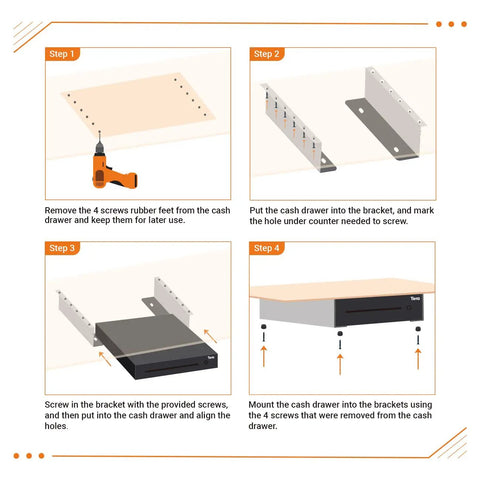 Step 1

Remove the 4 screws rubber feet from the cash drawer and keep them for later use.

Step 2

Put the cash drawer into the bracket, and mark the hole under counter needed to screw.

Step 3

Tera

Screw in the bracket with the provided screws, and then put into the cash drawer and align the holes.

Step 4

Tera

Mount the cash drawer into the brackets using the 4 screws that were removed from the cash drawer.