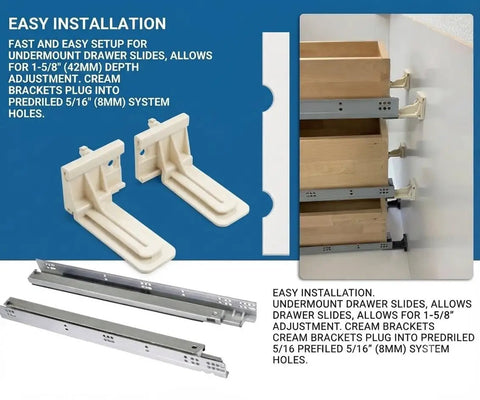 EASY INSTALLATION

FAST AND EASY SETUP FOR UNDERMOUNT DRAWER SLIDES, ALLOWS FOR 1-5/8" (42MM) DEPTH ADJUSTMENT. CREAM BRACKETS PLUG INTO PREDRILED 5/16" (8MM) SYSTEM HOLES.

EASY INSTALLATION.
UNDERMOUNT DRAWER SLIDES, ALLOWS DRAWER SLIDES, ALLOWS FOR 1-5/8" ADJUSTMENT. CREAM BRACKETS CREAM BRACKETS PLUG INTO PREDRILED 5/16 PREFILED 5/16" (8MM) SYSTEM HOLES.