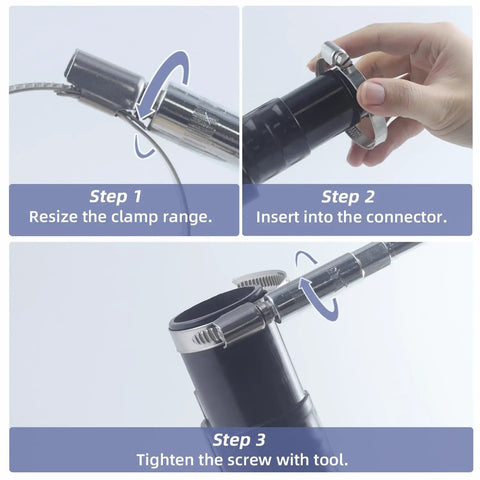 Step 1
Resize the clamp range.

Step 2
Insert into the connector.

Step 3
Tighten the screw with tool.