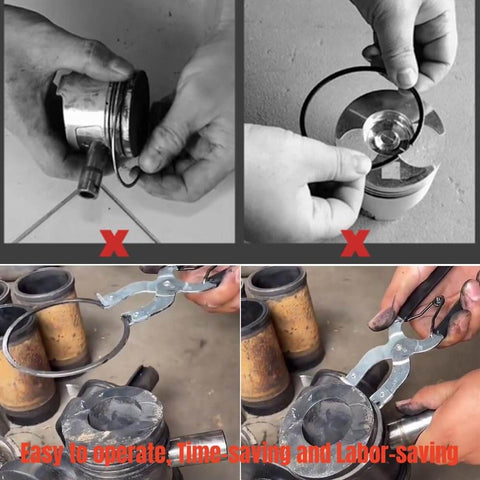 X

X

Easy to operate, Time-saving and Labor-saving