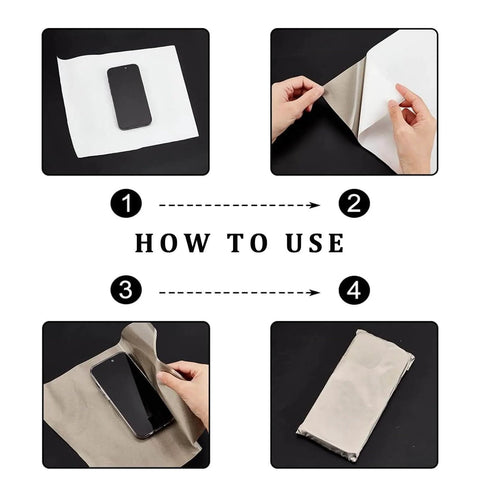 1
2
HOW TO USE
3
4