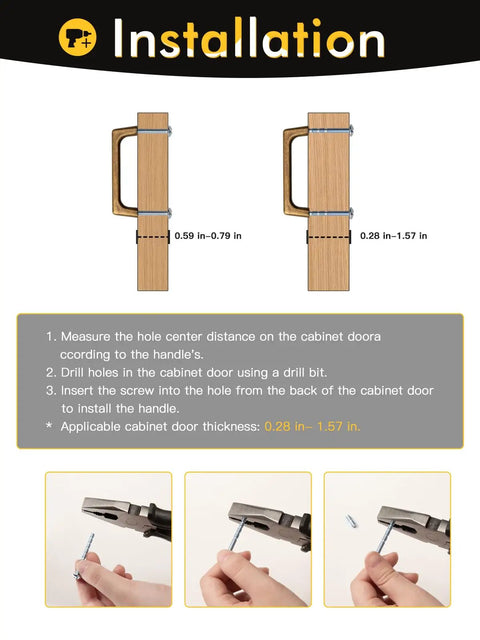 Installation

0.59 in–0.79 in

0.28 in–1.57 in

1. Measure the hole center distance on the cabinet doora ccording to the handle's.
2. Drill holes in the cabinet door using a drill bit.
3. Insert the screw into the hole from the back of the cabinet door to install the handle.
* Applicable cabinet door thickness: 0.28 in– 1.57 in.