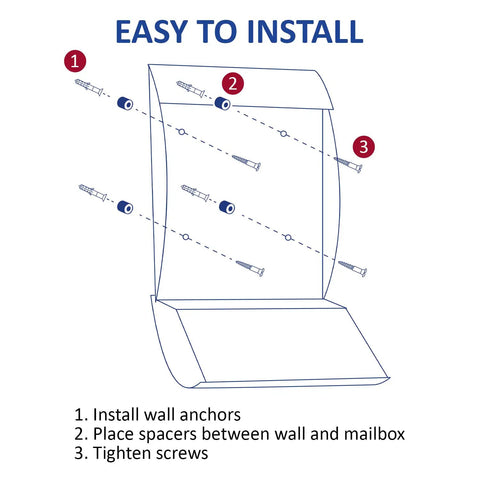 EASY TO INSTALL

1

2

3

1. Install wall anchors
2. Place spacers between wall and mailbox
3. Tighten screws