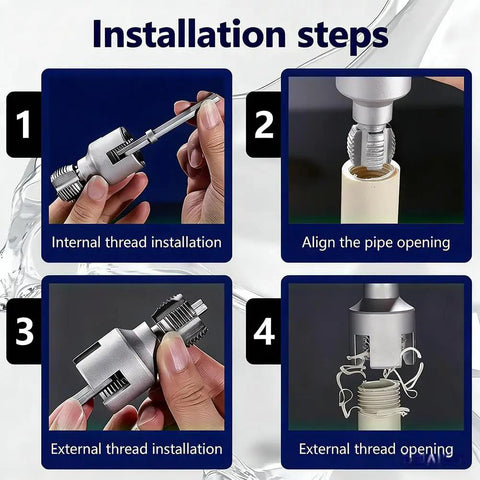 Installation steps

1

Internal thread installation

2

Align the pipe opening

3

External thread installation

4

External thread opening