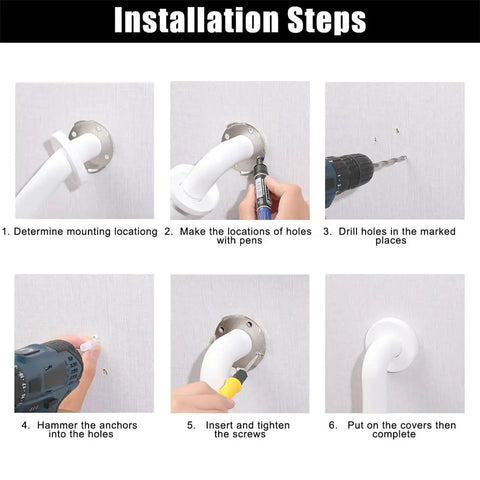 Installation Steps

1. Determine mounting locationg

2. Make the locations of holes with pens

3. Drill holes in the marked places

4. Hammer the anchors into the holes

5. Insert and tighten the screws

6. Put on the covers then complete